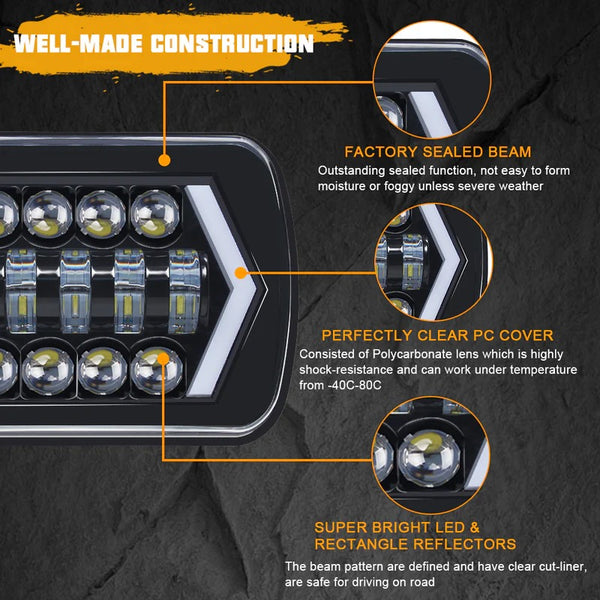 WELL-MADE CONSTRUCTION

FACTORY SEALED BEAM

Outstanding sealed function, not easy to form moisture or foggy unless severe weather

PERFECTLY CLEAR PC COVER

Consisted of Polycarbonate lens which is highly shock-resistance and can work under temperature from -40C-80C

SUPER BRIGHT LED & RECTANGLE REFLECTORS

The beam pattern are defined and have clear cut-liner, are safe for driving on road