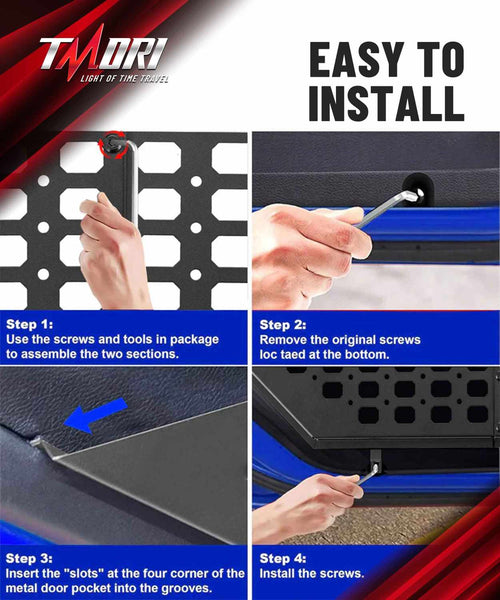 TMORI
LIGHT OF TIME TRAVEL

EASY TO INSTALL

Step 1:
Use the screws and tools in package to assemble the two sections.

Step 2:
Remove the original screws loc taed at the bottom.

Step 3:
Insert the "slots" at the four corner of the metal door pocket into the grooves.

Step 4:
Install the screws.