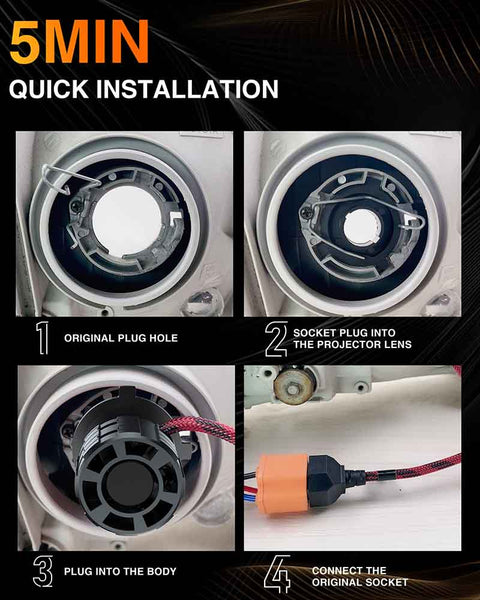 5MIN
QUICK INSTALLATION

1 ORIGINAL PLUG HOLE

2 SOCKET PLUG INTO THE PROJECTOR LENS

3 PLUG INTO THE BODY

4 CONNECT THE ORIGINAL SOCKET