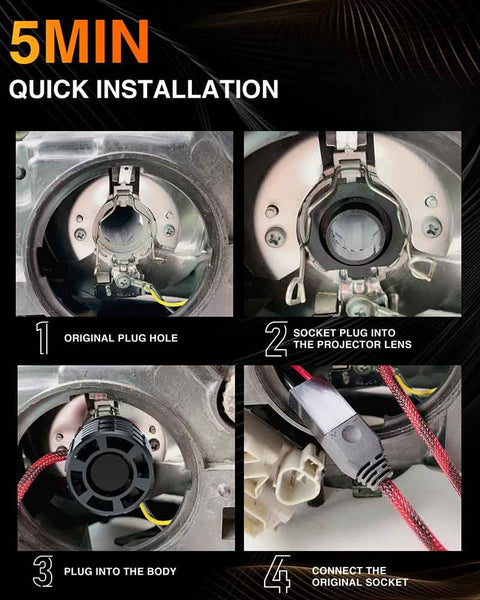 5MIN
QUICK INSTALLATION

1 ORIGINAL PLUG HOLE

2 SOCKET PLUG INTO THE PROJECTOR LENS

3 PLUG INTO THE BODY

4 CONNECT THE ORIGINAL SOCKET