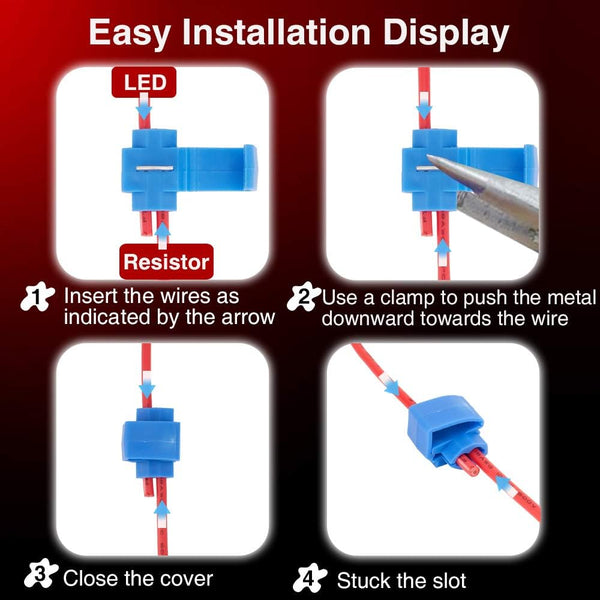 Easy Installation Display

LED

Resistor

1 Insert the wires as indicated by the arrow

2 Use a clamp to push the metal downward towards the wire

3 Close the cover

4 Stuck the slot